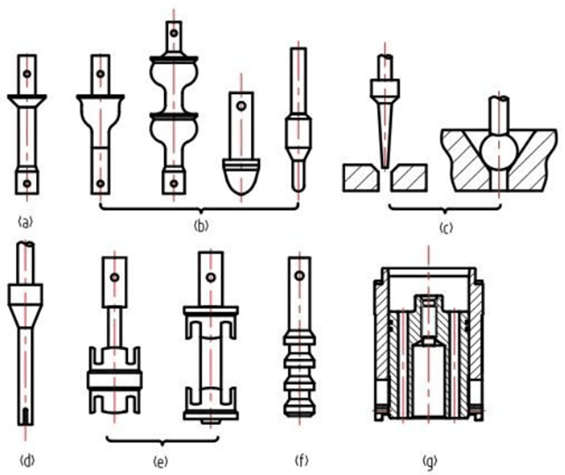 (a)
(b)
(c)
(d)
(e)
(f)
(g)